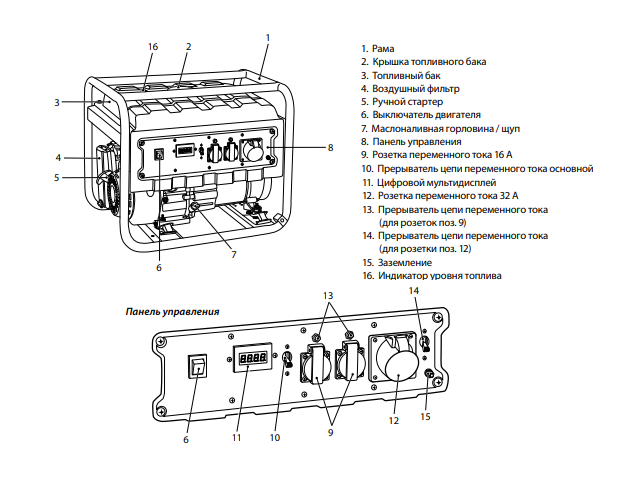 16
2
1
3
4
5
8
7
6

1. Рама
2. Крышка топливного бака
3. Топливный бак
4. Воздушный фильтр
5. Ручной стартер
6. Выключатель двигателя
7. Маслоналивная горловина / щуп
8. Панель управления
9. Розетка переменного тока 16 А
10. Прерыватель цепи переменного тока основной
11. Цифровой мультидисплей
12. Розетка переменного тока 32 А
13. Прерыватель цепи переменного тока (для розеток поз. 9)
14. Прерыватель цепи переменного тока (для розетки поз. 12)
15. Заземление
16. Индикатор уровня топлива

Панель управления

13
14
6
11
10
9
12
15